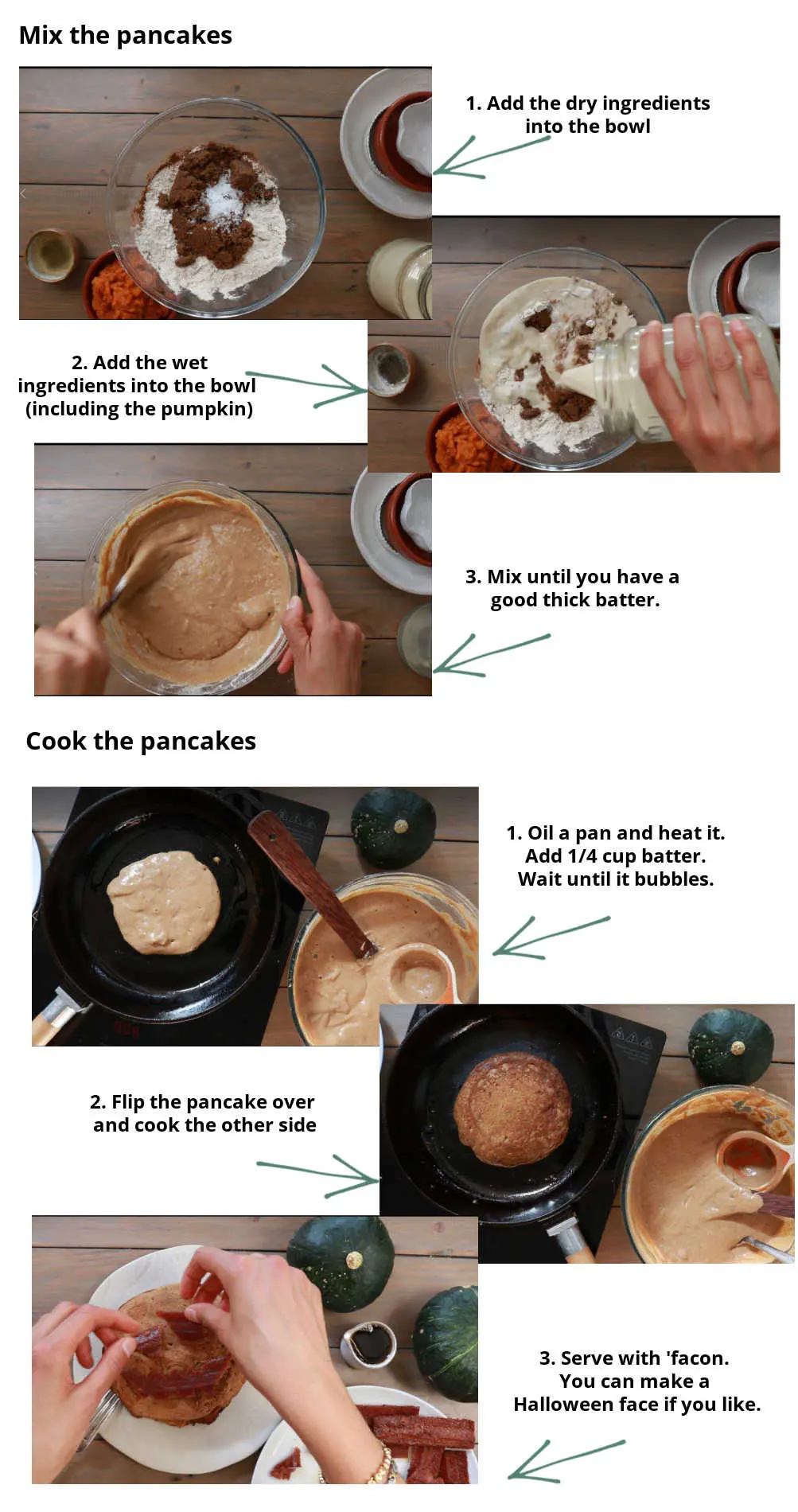 Mix the pancakes

1. Add the dry ingredients into the bowl

2. Add the wet ingredients into the bowl (including the pumpkin)

3. Mix until you have a good thick batter.

Cook the pancakes

1. Oil a pan and heat it. Add 1/4 cup batter. Wait until it bubbles.

2. Flip the pancake over and cook the other side

3. Serve with 'facon. You can make a Halloween face if you like.