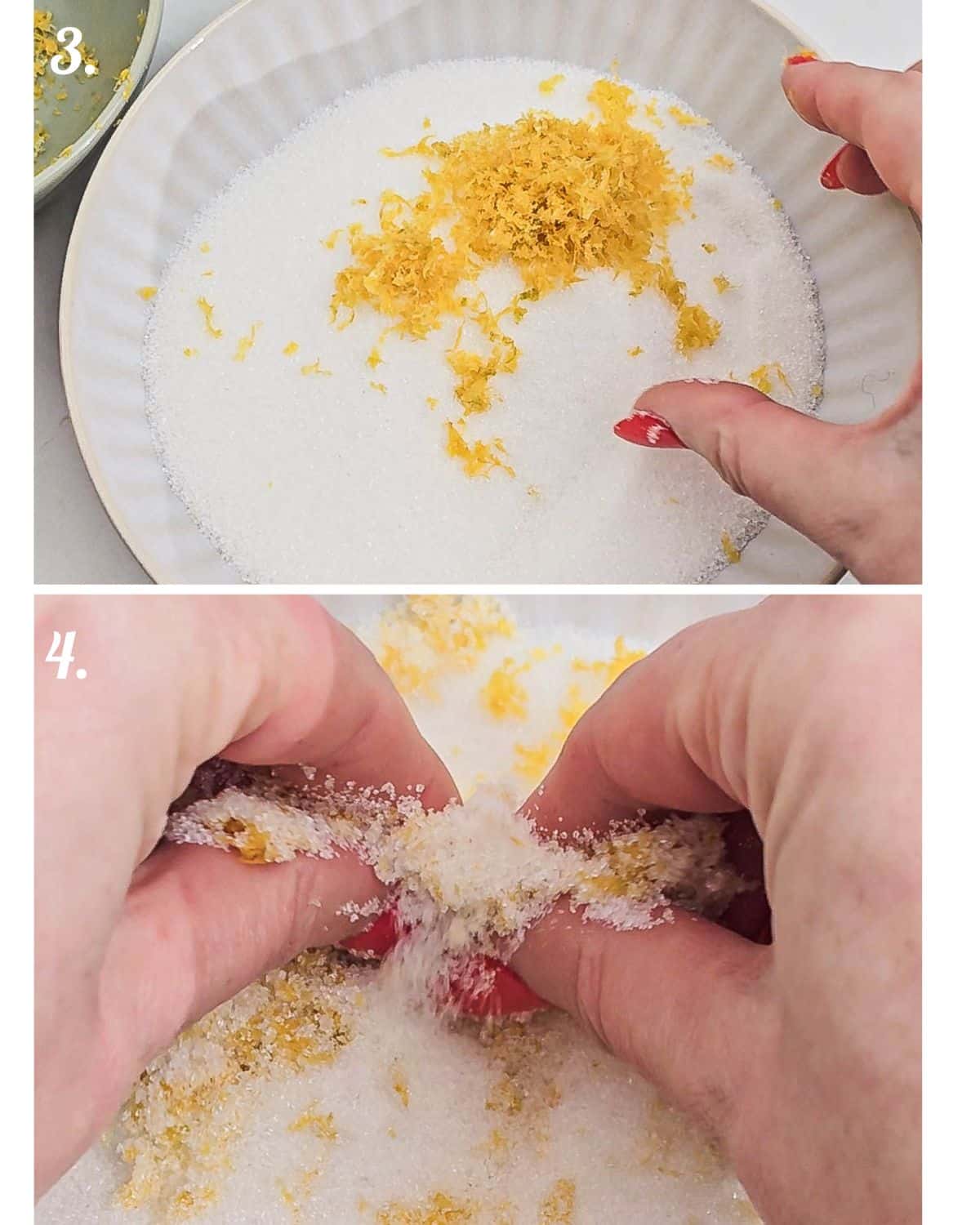 3.

4.